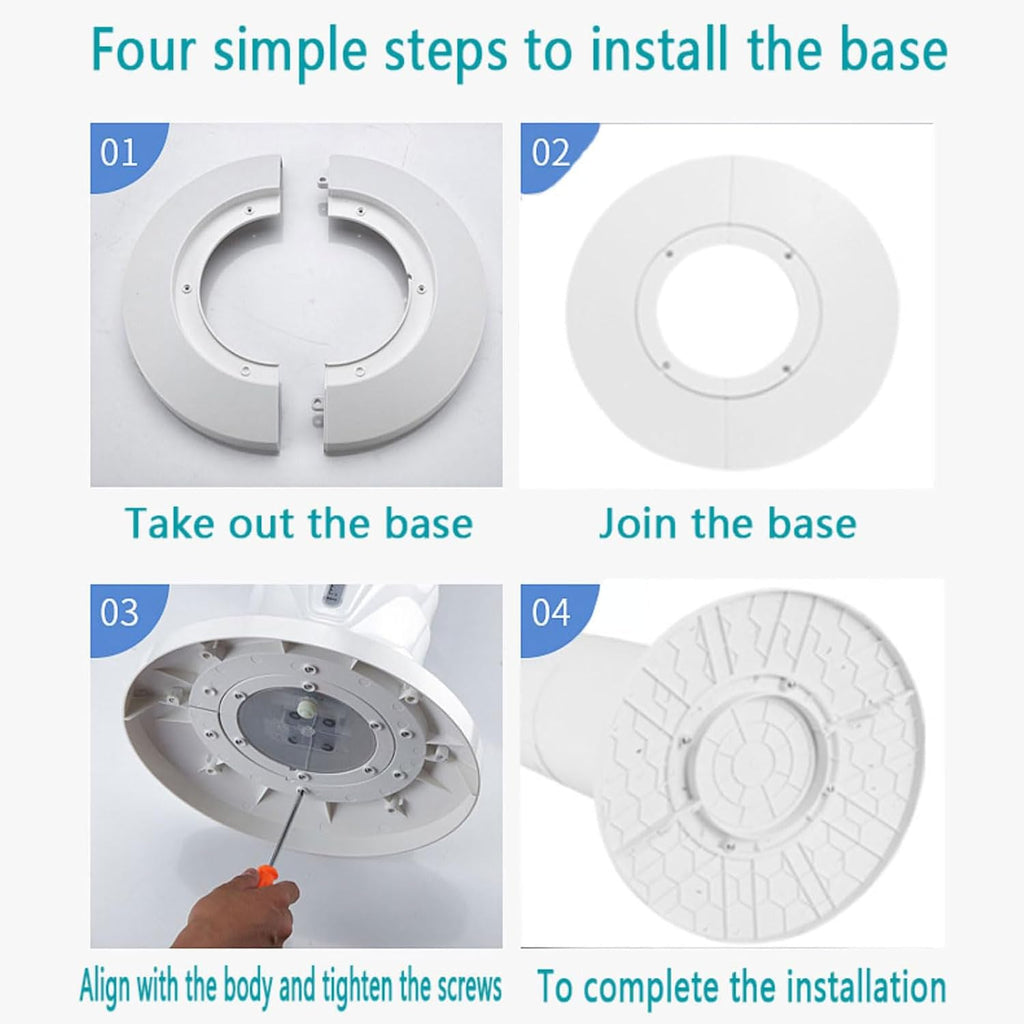 Four simple steps to install the base

01

Take out the base

02

Join the base

03

Align with the body and tighten the screws

04

To complete the installation