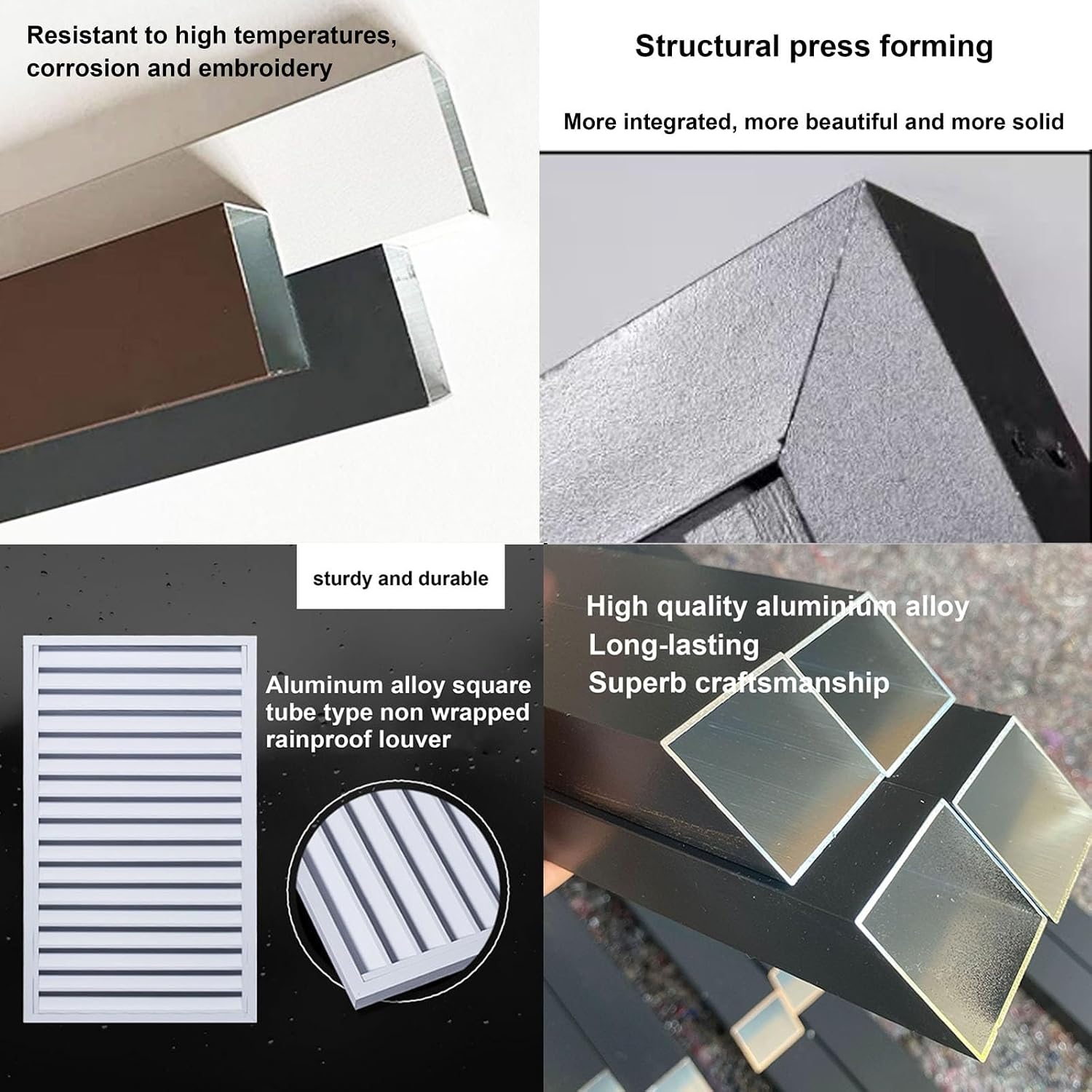 Resistant to high temperatures, corrosion and embroidery

Structural press forming

More integrated, more beautiful and more solid

sturdy and durable

Aluminum alloy square tube type non wrapped rainproof louver

High quality aluminium alloy
Long-lasting
Superb craftsmanship