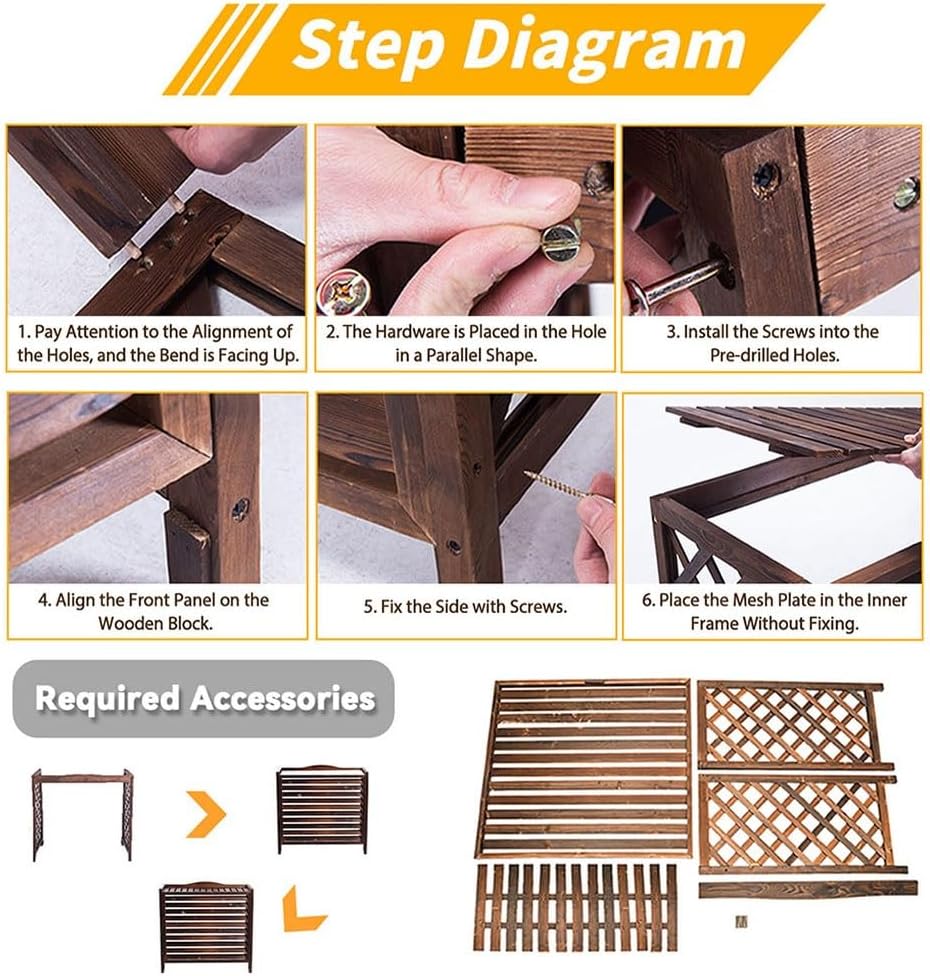 Step Diagram

1. Pay Attention to the Alignment of the Holes, and the Bend is Facing Up.

2. The Hardware is Placed in the Hole in a Parallel Shape.

3. Install the Screws into the Pre-drilled Holes.

4. Align the Front Panel on the Wooden Block.

5. Fix the Side with Screws.

6. Place the Mesh Plate in the Inner Frame Without Fixing.

Required Accessories