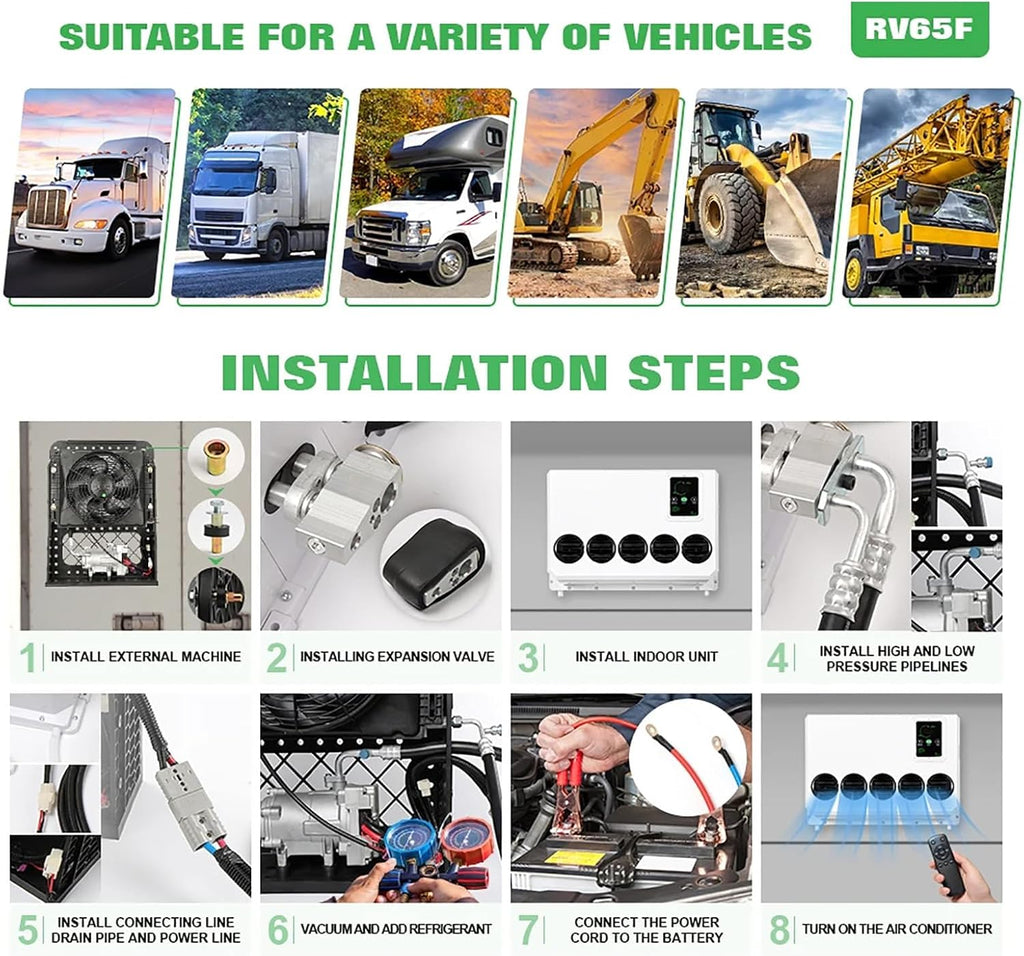 SUITABLE FOR A VARIETY OF VEHICLES

RV65F

INSTALLATION STEPS

1 INSTALL EXTERNAL MACHINE

2 INSTALLING EXPANSION VALVE

3 INSTALL INDOOR UNIT

4 INSTALL HIGH AND LOW PRESSURE PIPELINES

5 INSTALL CONNECTING LINE DRAIN PIPE AND POWER LINE

6 VACUUM AND ADD REFRIGERANT

7 CONNECT THE POWER CORD TO THE BATTERY

8 TURN ON THE AIR CONDITIONER