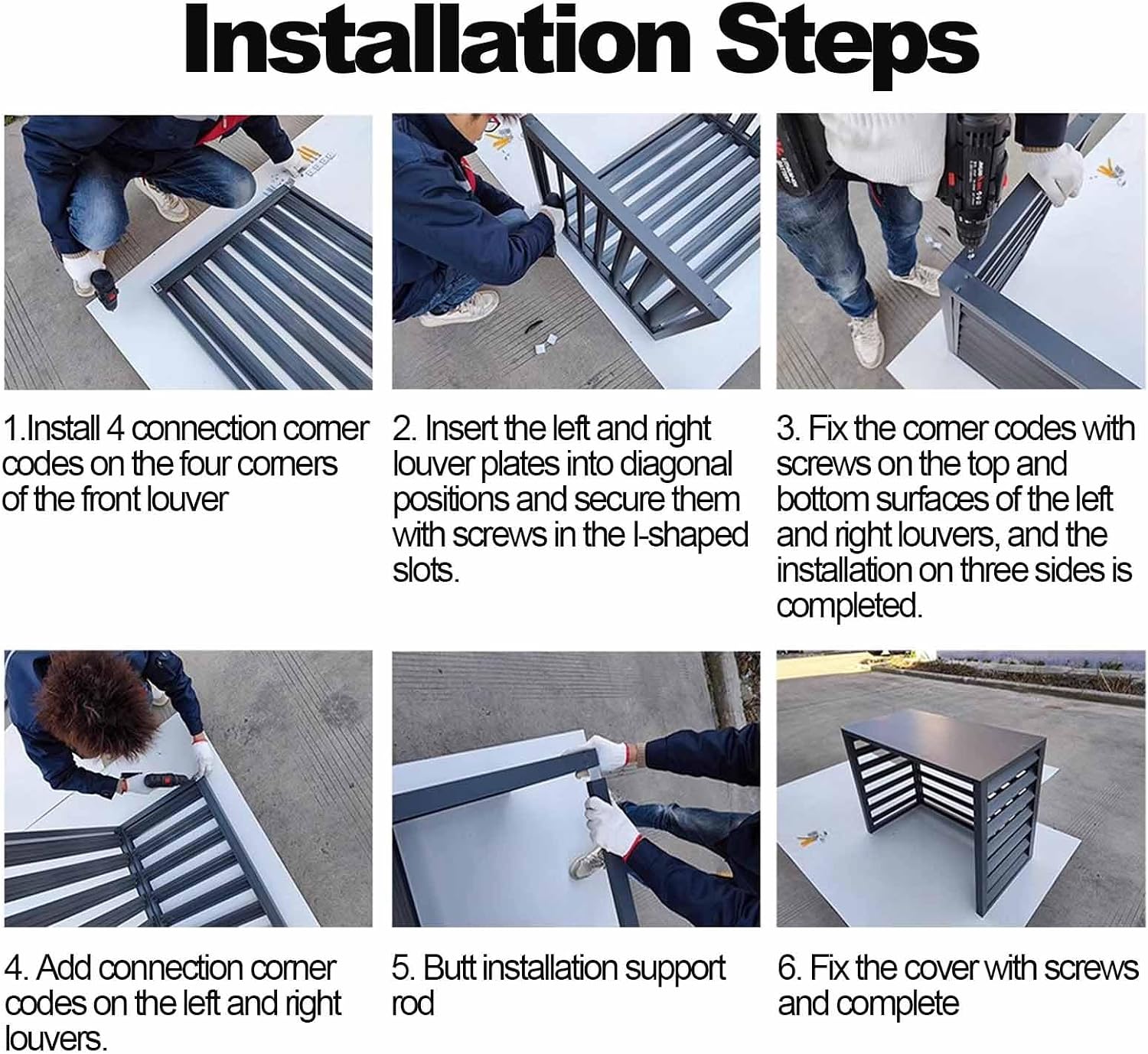 Installation Steps

1.Install 4 connection corner codes on the four corners of the front louver

2. Insert the left and right louver plates into diagonal positions and secure them with screws in the I-shaped slots.

3. Fix the corner codes with screws on the top and bottom surfaces of the left and right louvers, and the installation on three sides is completed.

4. Add connection corner codes on the left and right louvers.

5. Butt installation support rod

6. Fix the cover with screws and complete