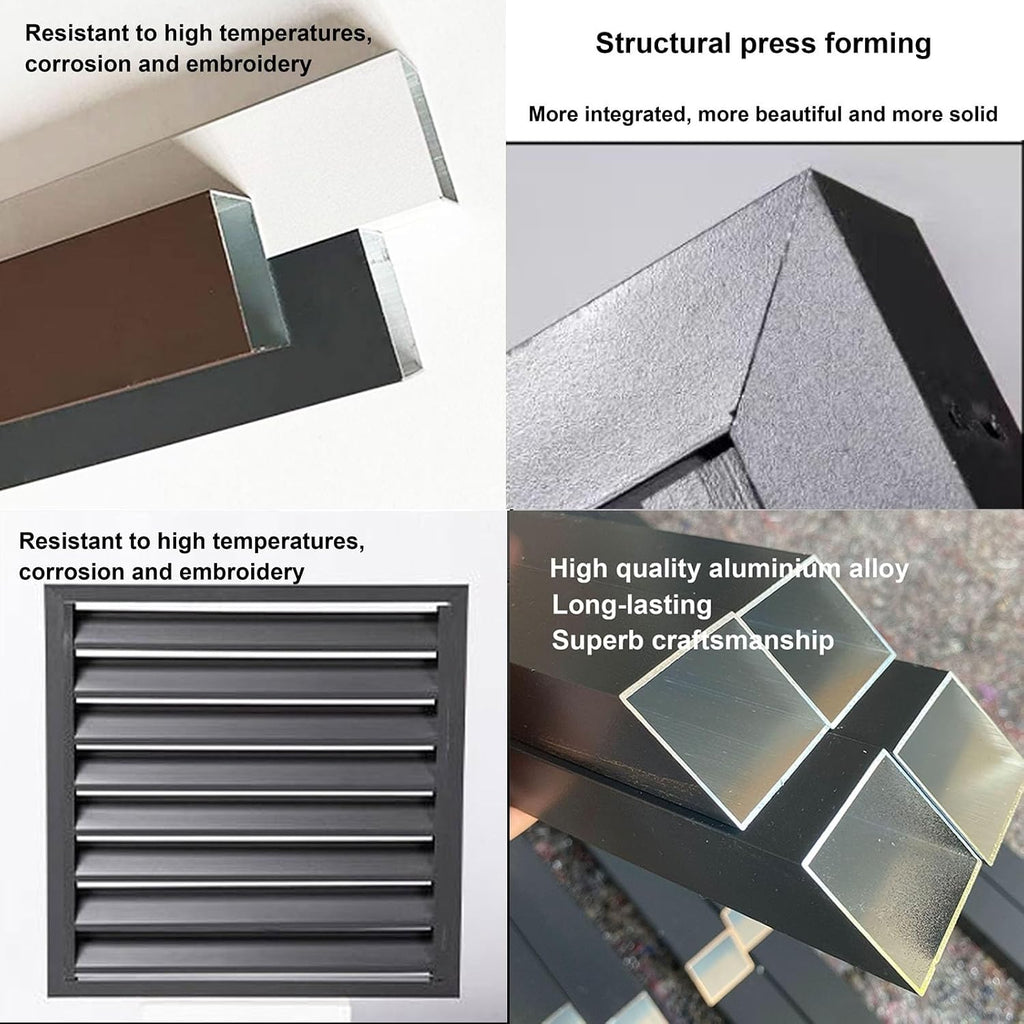 Resistant to high temperatures, corrosion and embroidery

Structural press forming

More integrated, more beautiful and more solid

Resistant to high temperatures, corrosion and embroidery

High quality aluminium alloy
Long-lasting
Superb craftsmanship