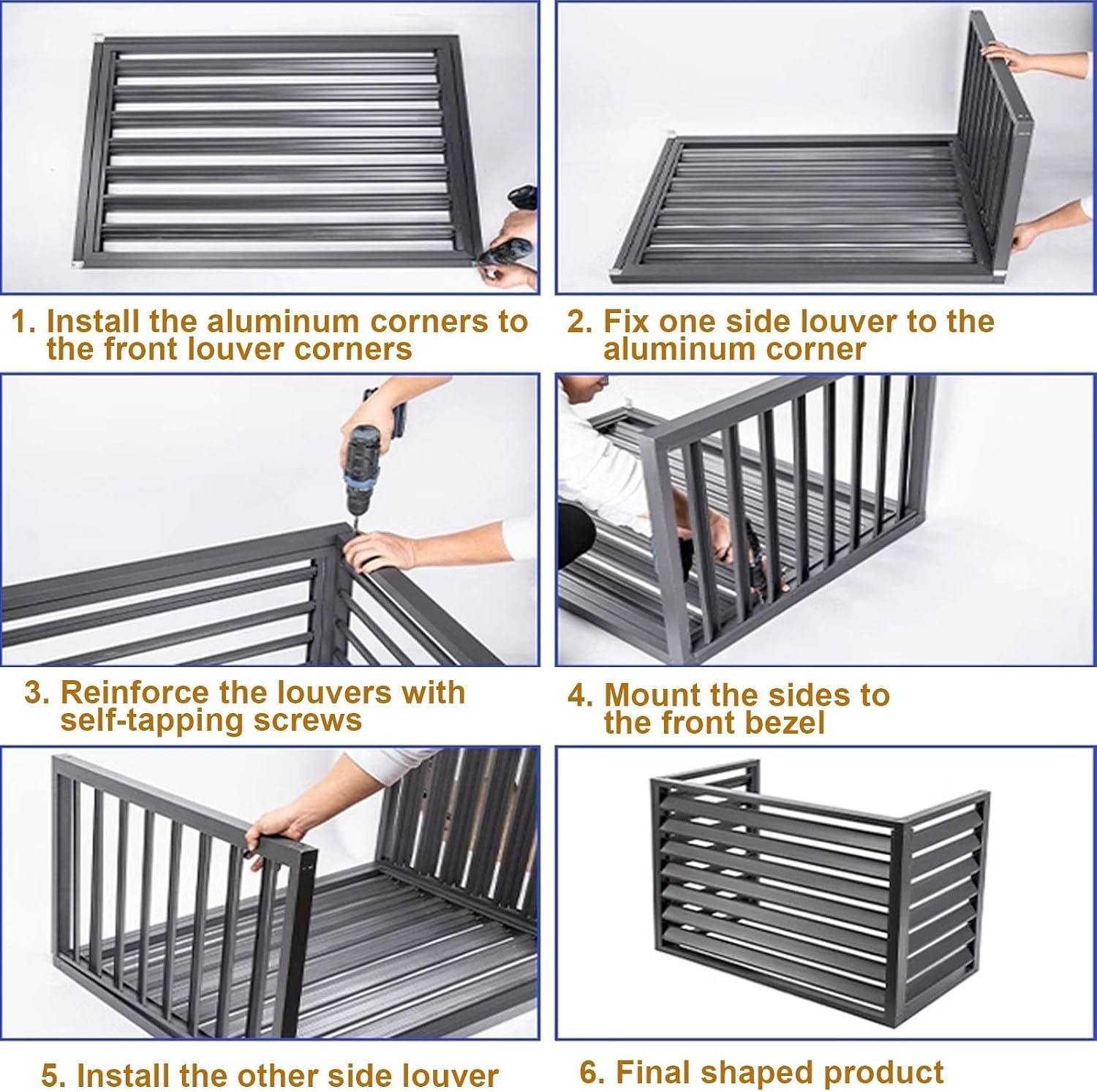 1. Install the aluminum corners to the front louver corners

2. Fix one side louver to the aluminum corner

3. Reinforce the louvers with self-tapping screws

4. Mount the sides to the front bezel

5. Install the other side louver

6. Final shaped product