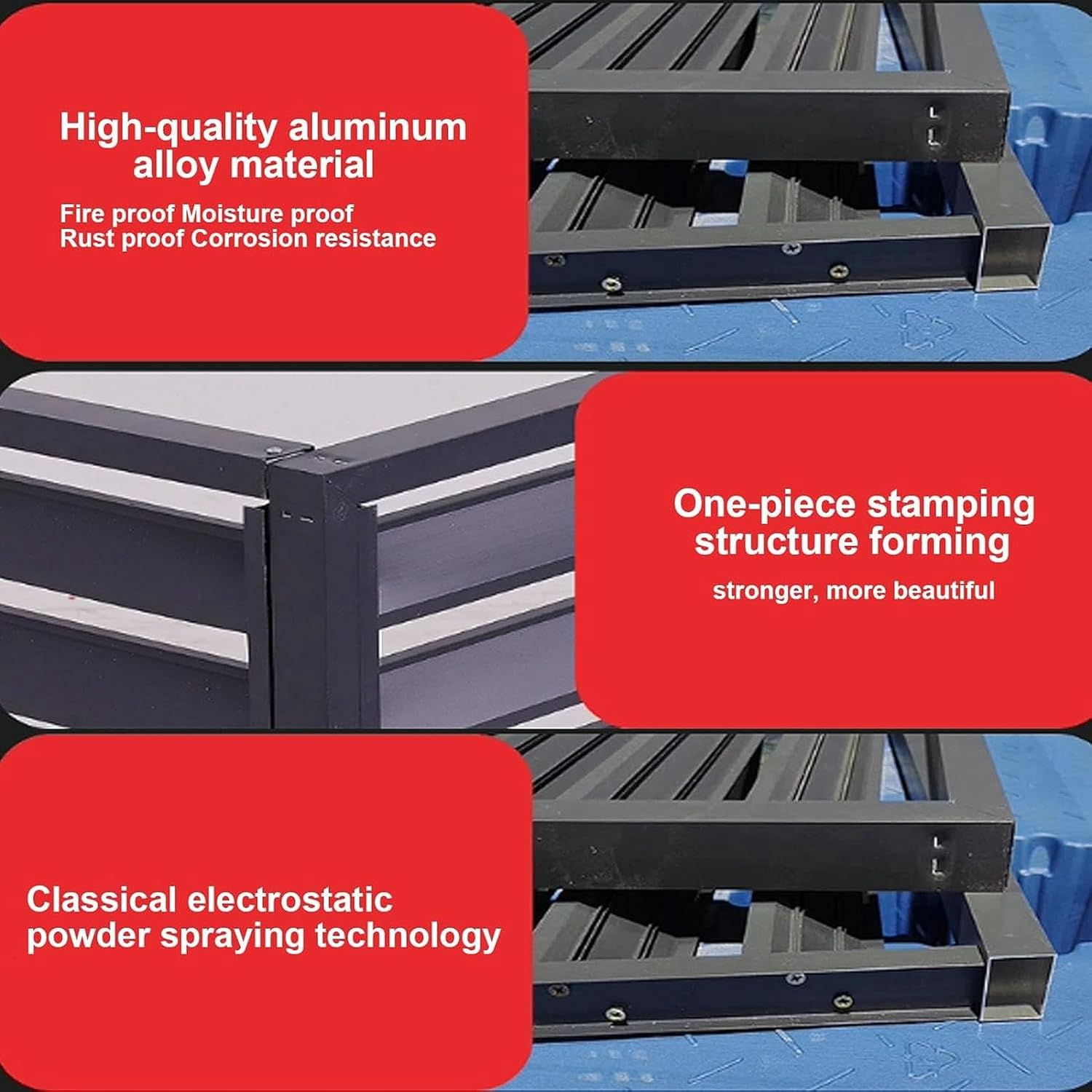 High-quality aluminum alloy material

Fire proof Moisture proof
Rust proof Corrosion resistance

One-piece stamping structure forming

stronger, more beautiful

Classical electrostatic powder spraying technology