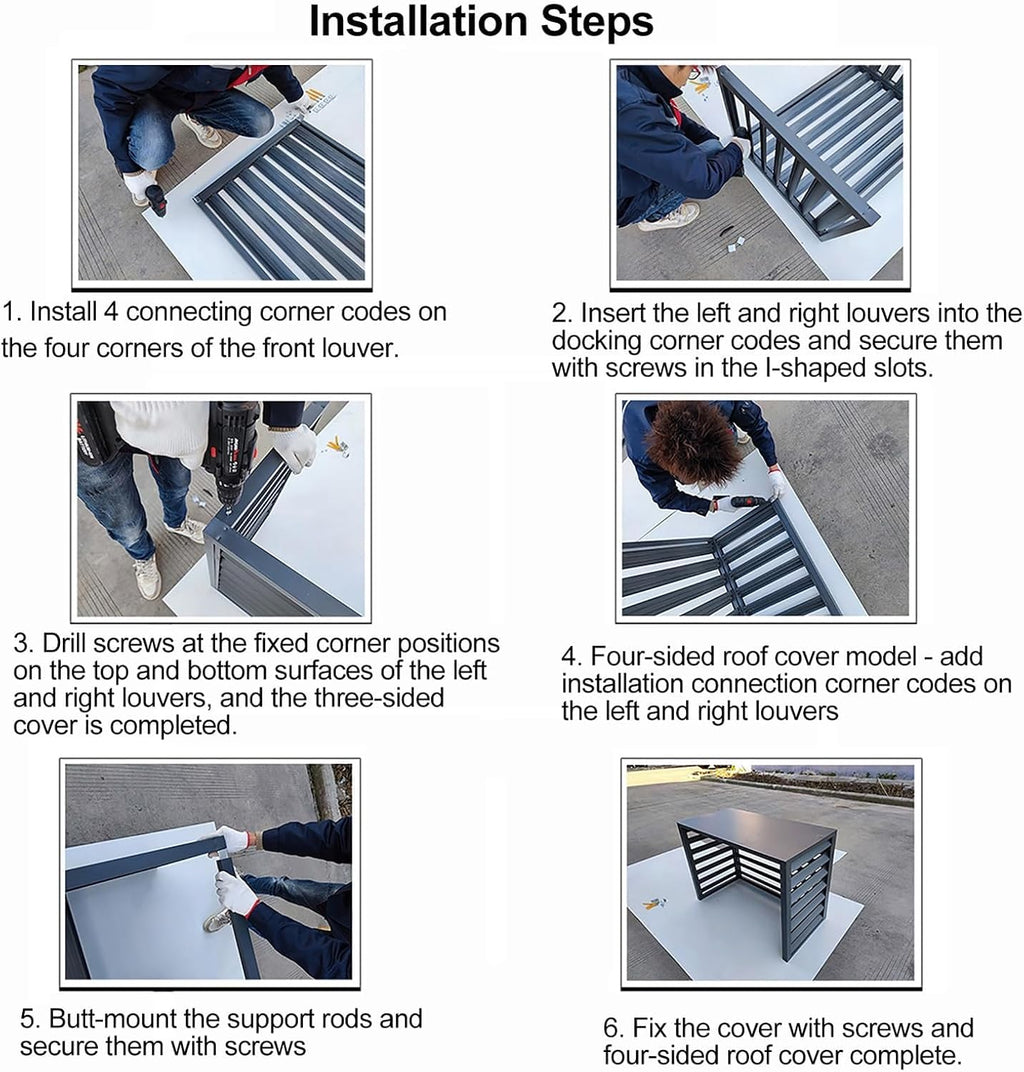 Installation Steps

1. Install 4 connecting corner codes on the four corners of the front louver.

2. Insert the left and right louvers into the docking corner codes and secure them with screws in the I-shaped slots.

3. Drill screws at the fixed corner positions on the top and bottom surfaces of the left and right louvers, and the three-sided cover is completed.

4. Four-sided roof cover model - add installation connection corner codes on the left and right louvers

5. Butt-mount the support rods and secure them with screws

6. Fix the cover with screws and four-sided roof cover complete.