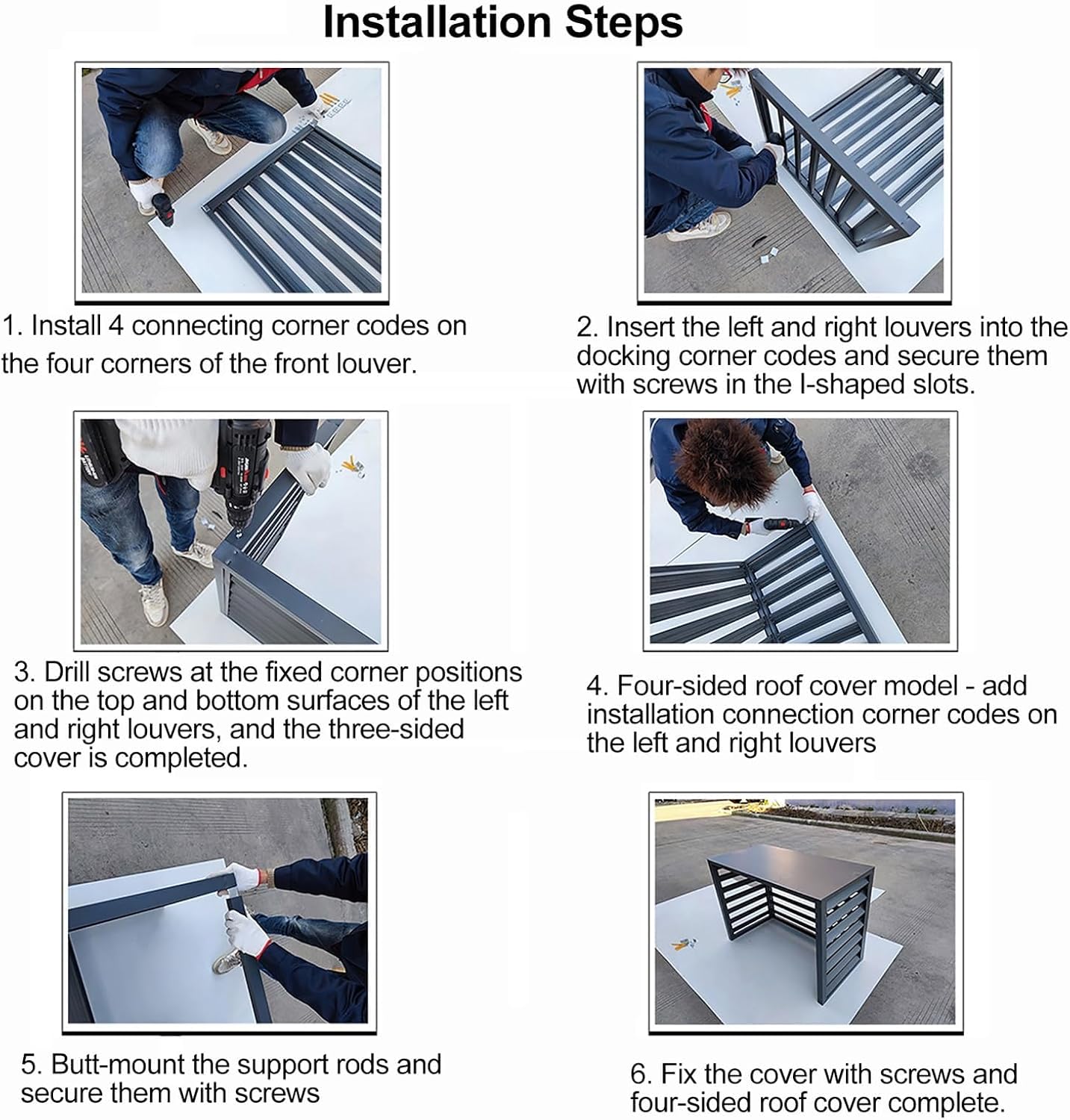 Installation Steps

1. Install 4 connecting corner codes on the four corners of the front louver.

2. Insert the left and right louvers into the docking corner codes and secure them with screws in the I-shaped slots.

3. Drill screws at the fixed corner positions on the top and bottom surfaces of the left and right louvers, and the three-sided cover is completed.

4. Four-sided roof cover model - add installation connection corner codes on the left and right louvers

5. Butt-mount the support rods and secure them with screws

6. Fix the cover with screws and four-sided roof cover complete.