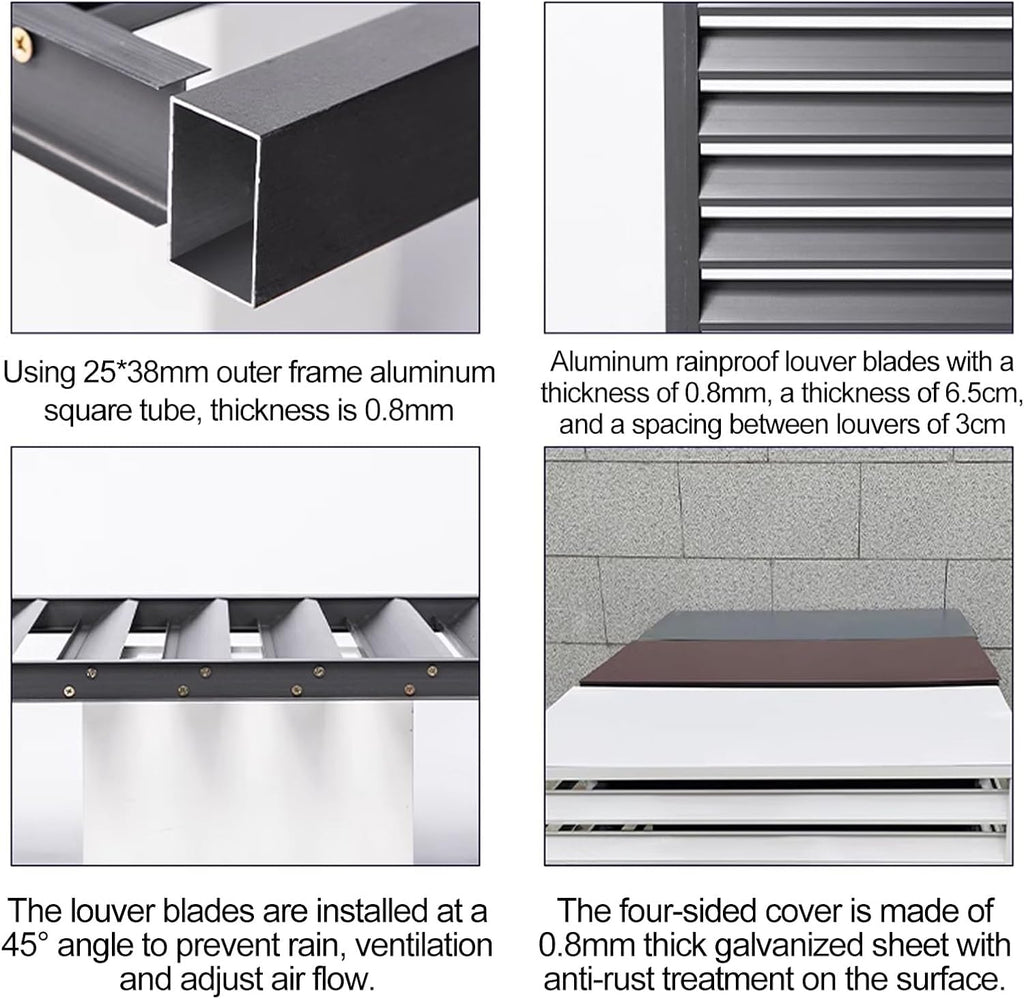 Using 25*38mm outer frame aluminum square tube, thickness is 0.8mm

Aluminum rainproof louver blades with a thickness of 0.8mm, a thickness of 6.5cm, and a spacing between louvers of 3cm

The louver blades are installed at a 45° angle to prevent rain, ventilation and adjust air flow.

The four-sided cover is made of 0.8mm thick galvanized sheet with anti-rust treatment on the surface.