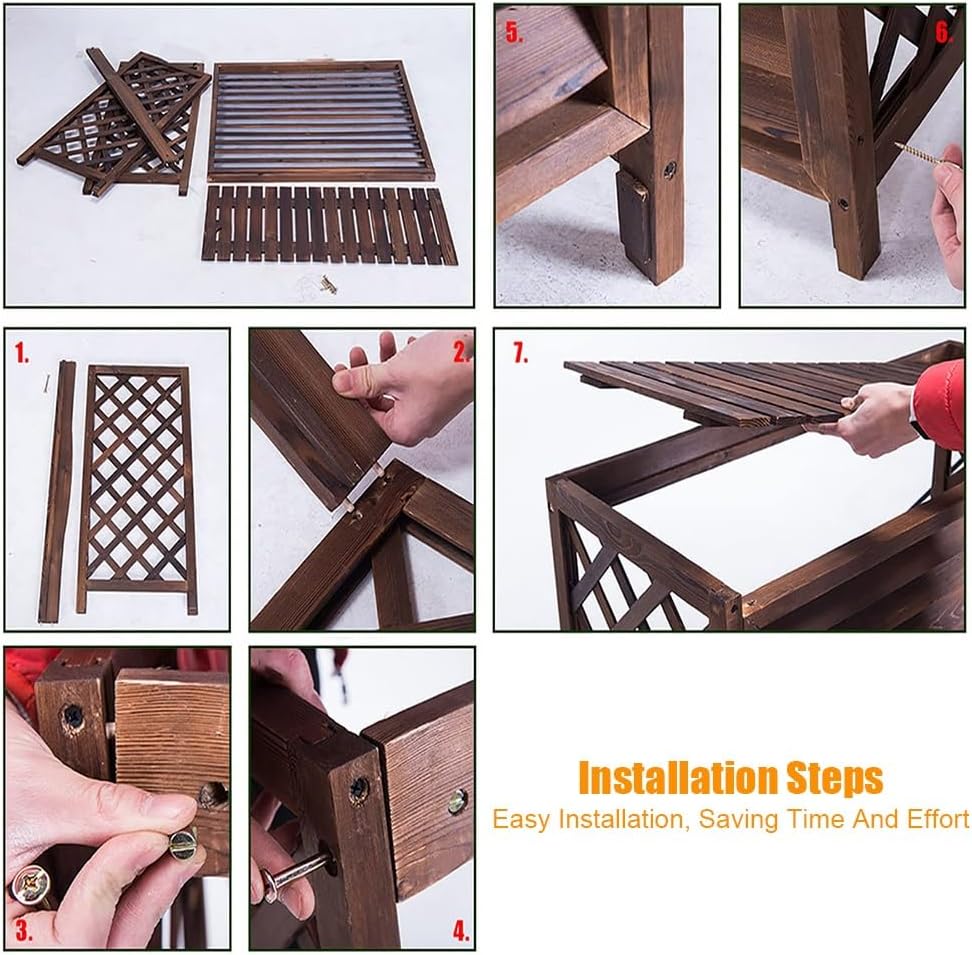 5.

6.

1.

2.

7.

3.

4.

Installation Steps
Easy Installation, Saving Time And Effort