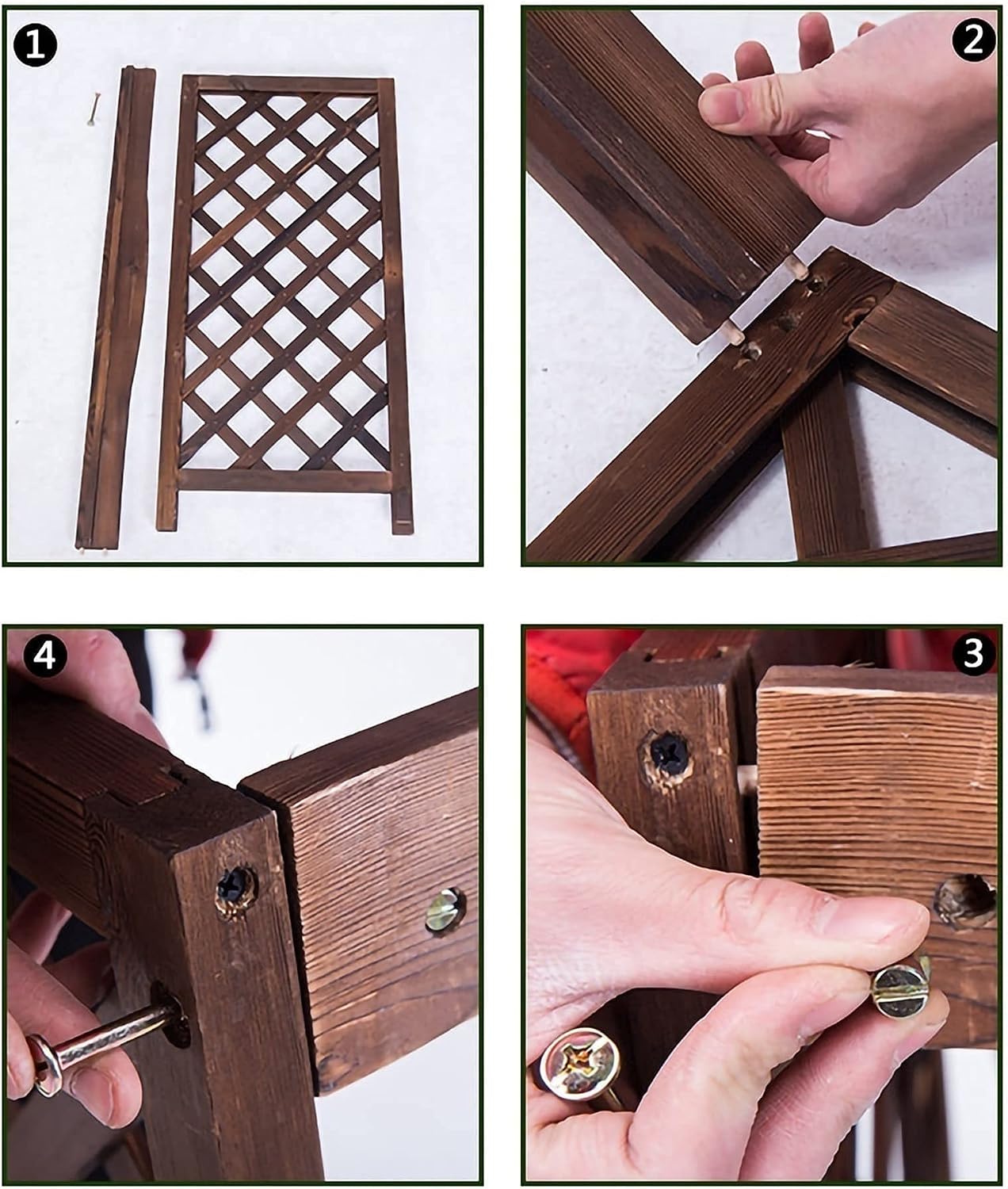 1

2

4

3