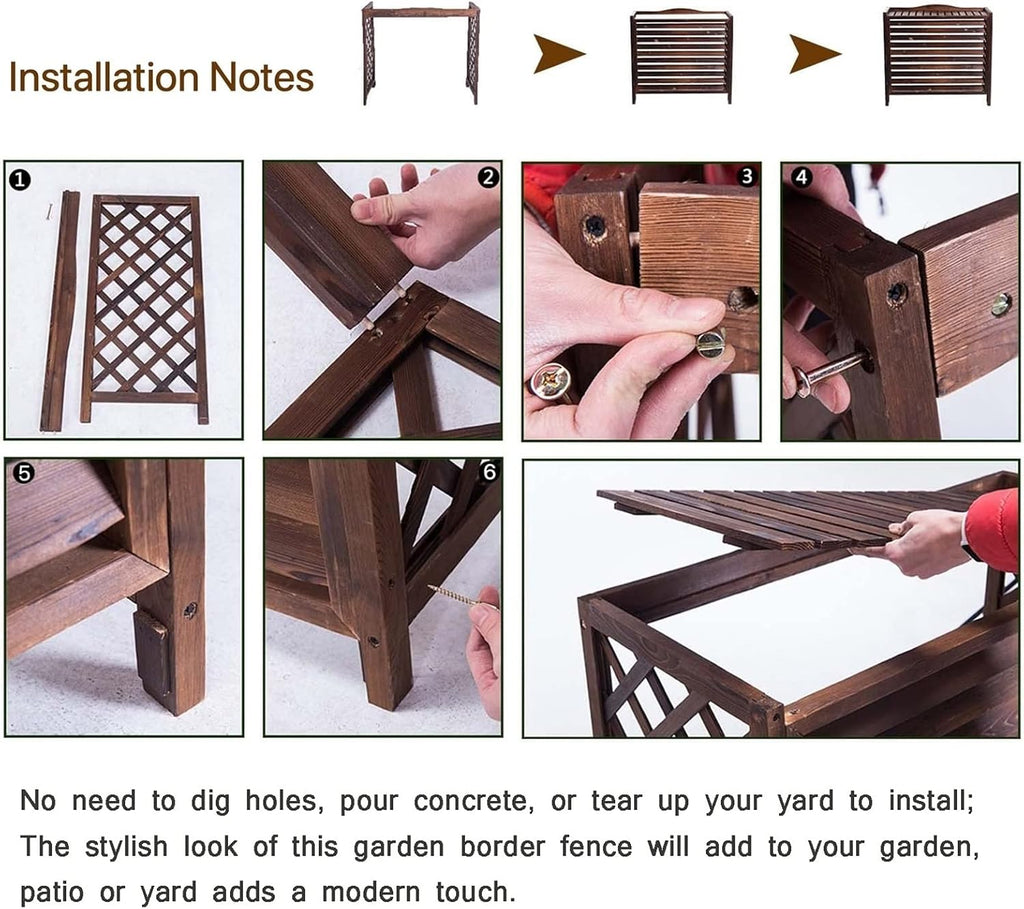 Installation Notes

1

2

3

4

5

6

No need to dig holes, pour concrete, or tear up your yard to install; The stylish look of this garden border fence will add to your garden, patio or yard adds a modern touch.