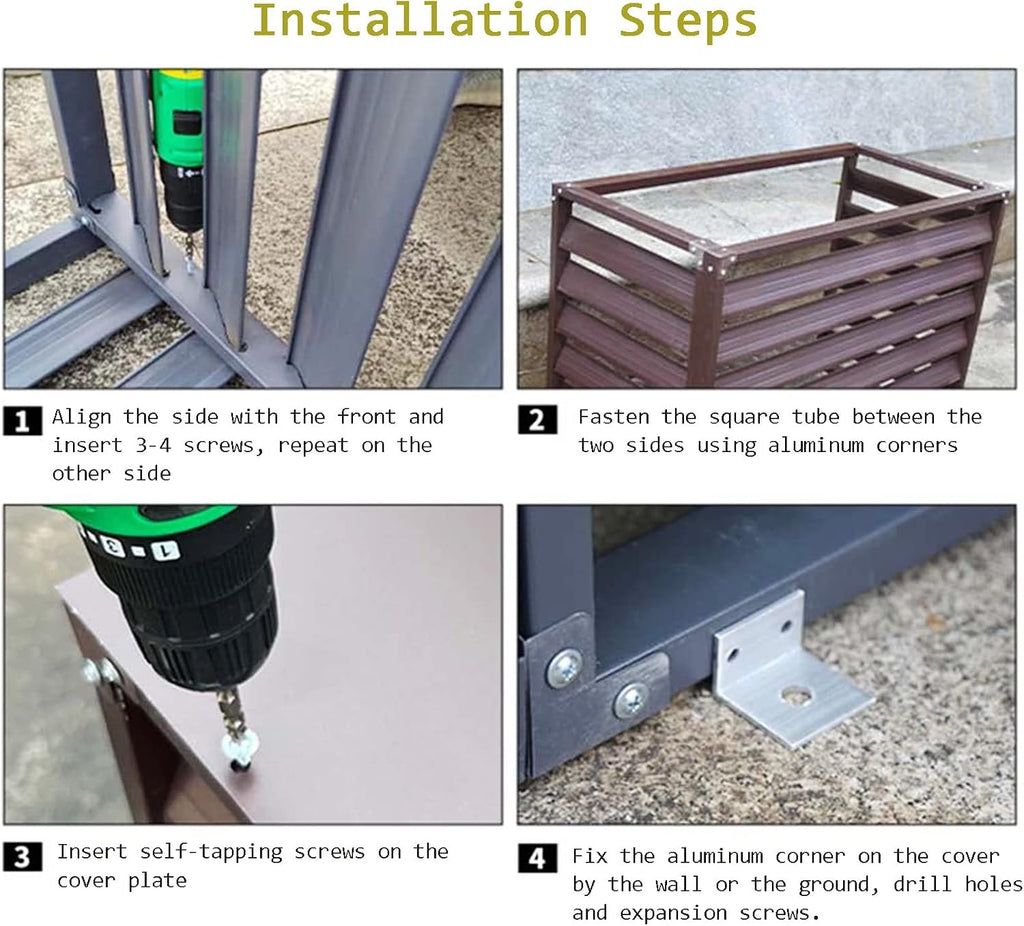 Installation Steps

1 Align the side with the front and insert 3-4 screws, repeat on the other side

2 Fasten the square tube between the two sides using aluminum corners

3 Insert self-tapping screws on the cover plate

4 Fix the aluminum corner on the cover by the wall or the ground, drill holes and expansion screws.