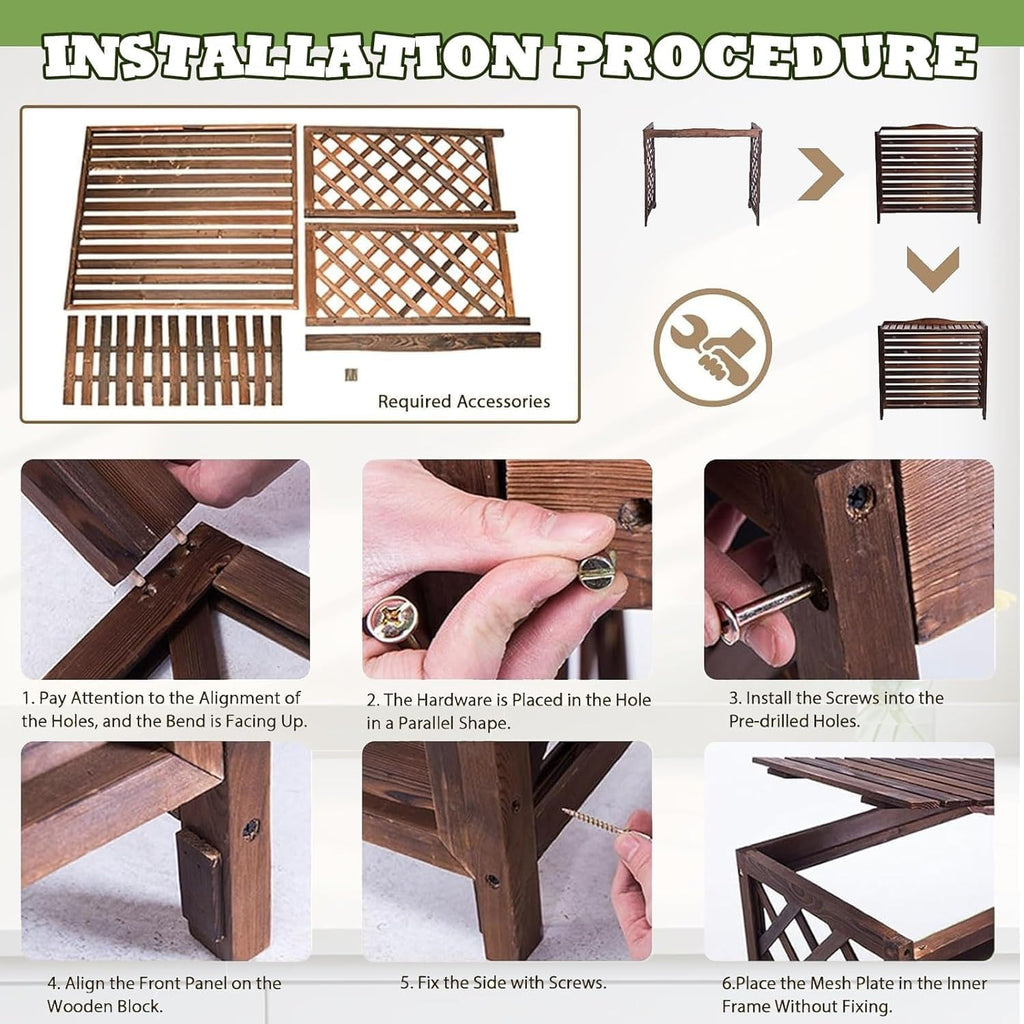 INSTALLATION PROCEDURE

Required Accessories

1. Pay Attention to the Alignment of the Holes, and the Bend is Facing Up.

2. The Hardware is Placed in the Hole in a Parallel Shape.

3. Install the Screws into the Pre-drilled Holes.

4. Align the Front Panel on the Wooden Block.

5. Fix the Side with Screws.

6.Place the Mesh Plate in the Inner Frame Without Fixing.