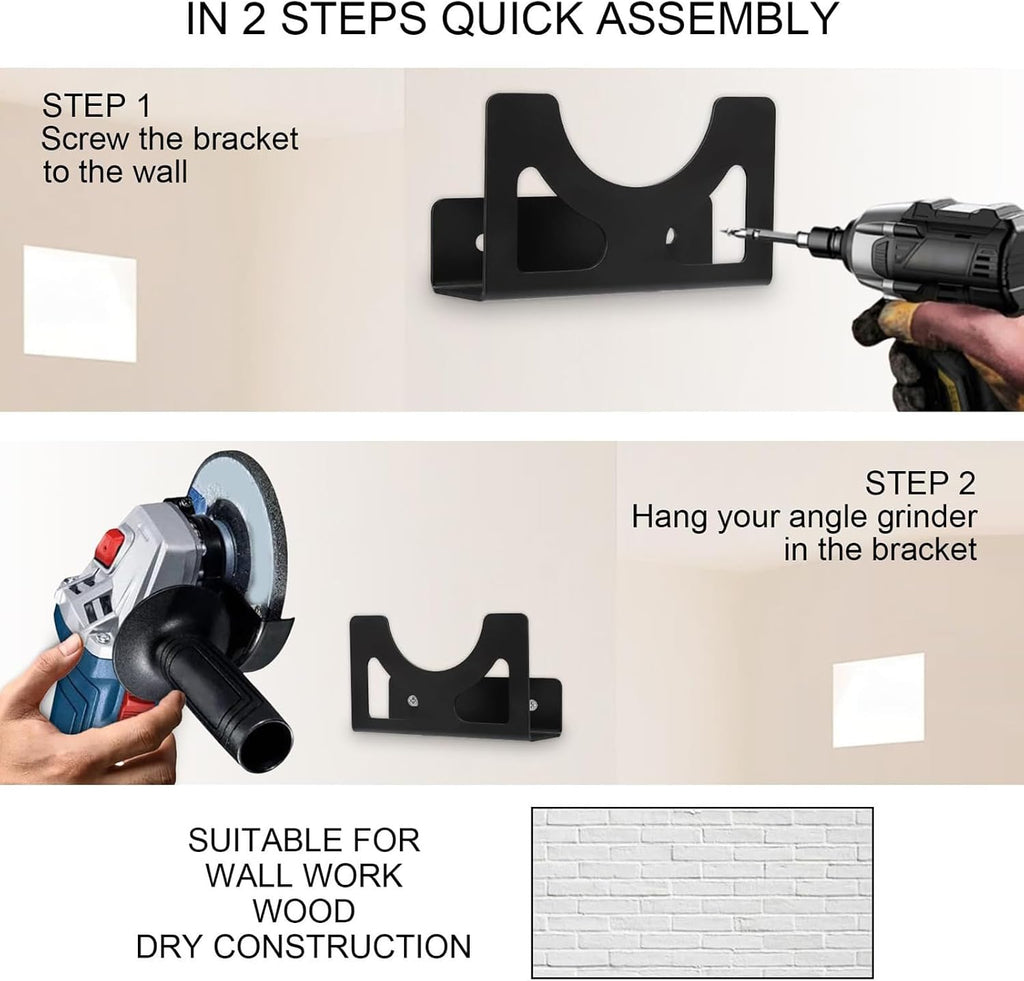 IN 2 STEPS QUICK ASSEMBLY

STEP 1
Screw the bracket to the wall

STEP 2
Hang your angle grinder in the bracket

SUITABLE FOR
WALL WORK
WOOD
DRY CONSTRUCTION