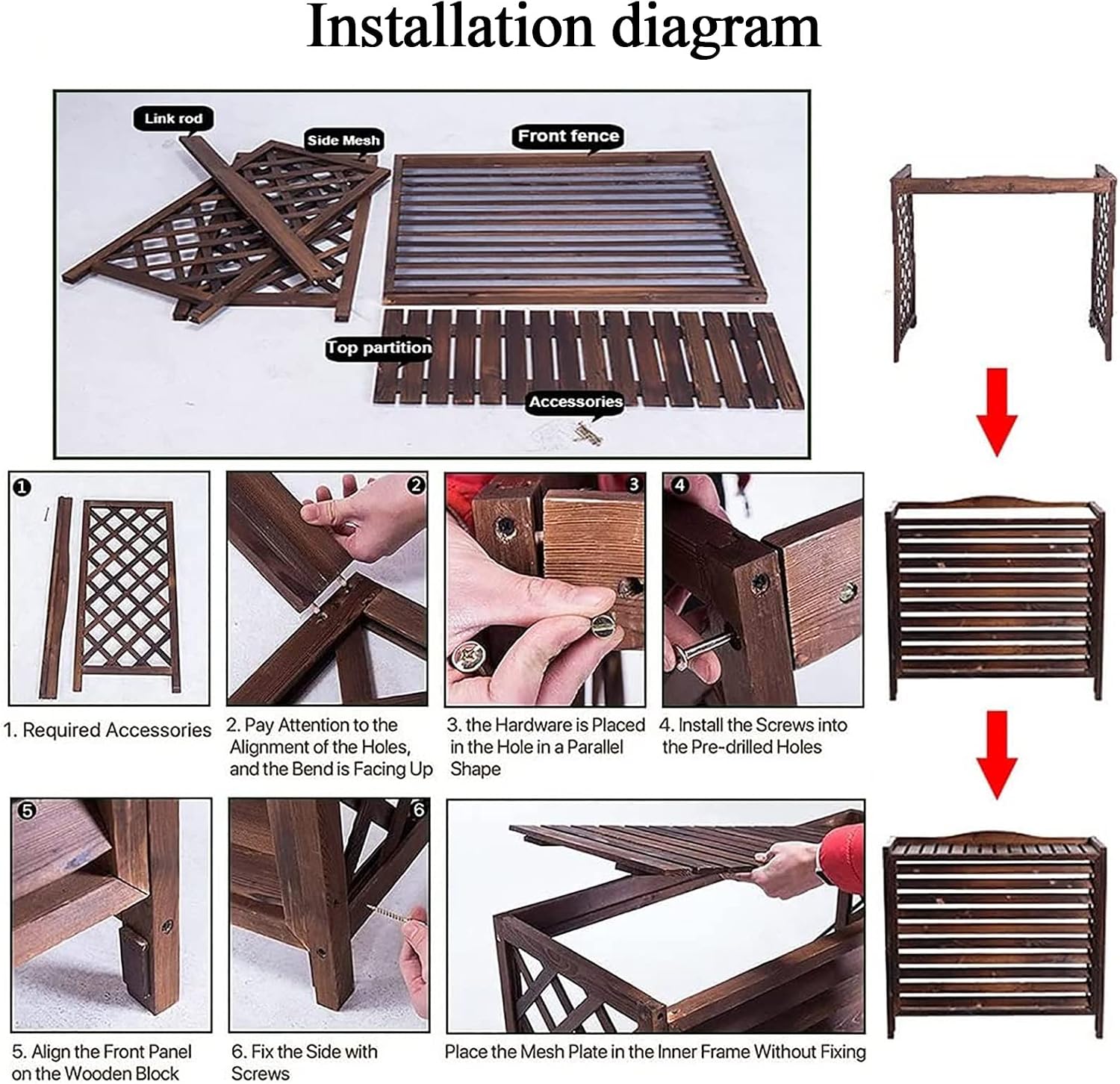 Installation diagram

Link rod

Side Mesh

Front fence

Top partition

Accessories

1

2

3

4

1. Required Accessories

2. Pay Attention to the Alignment of the Holes, and the Bend is Facing Up

3. the Hardware is Placed in the Hole in a Parallel Shape

4. Install the Screws into the Pre-drilled Holes

5

6

5. Align the Front Panel on the Wooden Block

6. Fix the Side with Screws

Place the Mesh Plate in the Inner Frame Without Fixing