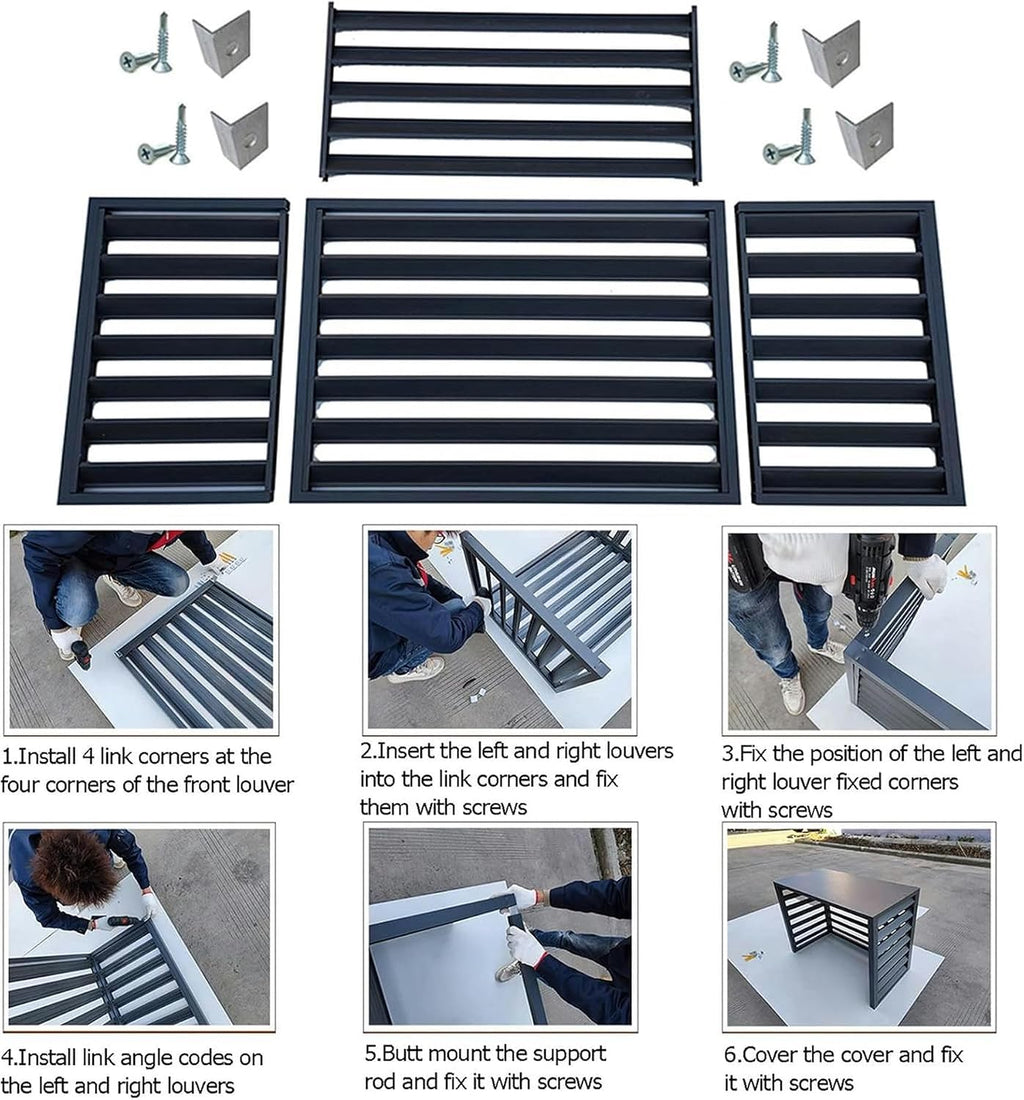 1.Install 4 link corners at the four corners of the front louver

2.Insert the left and right louvers into the link corners and fix them with screws

3.Fix the position of the left and right louver fixed corners with screws

4.Install link angle codes on the left and right louvers

5.Butt mount the support rod and fix it with screws

6.Cover the cover and fix it with screws