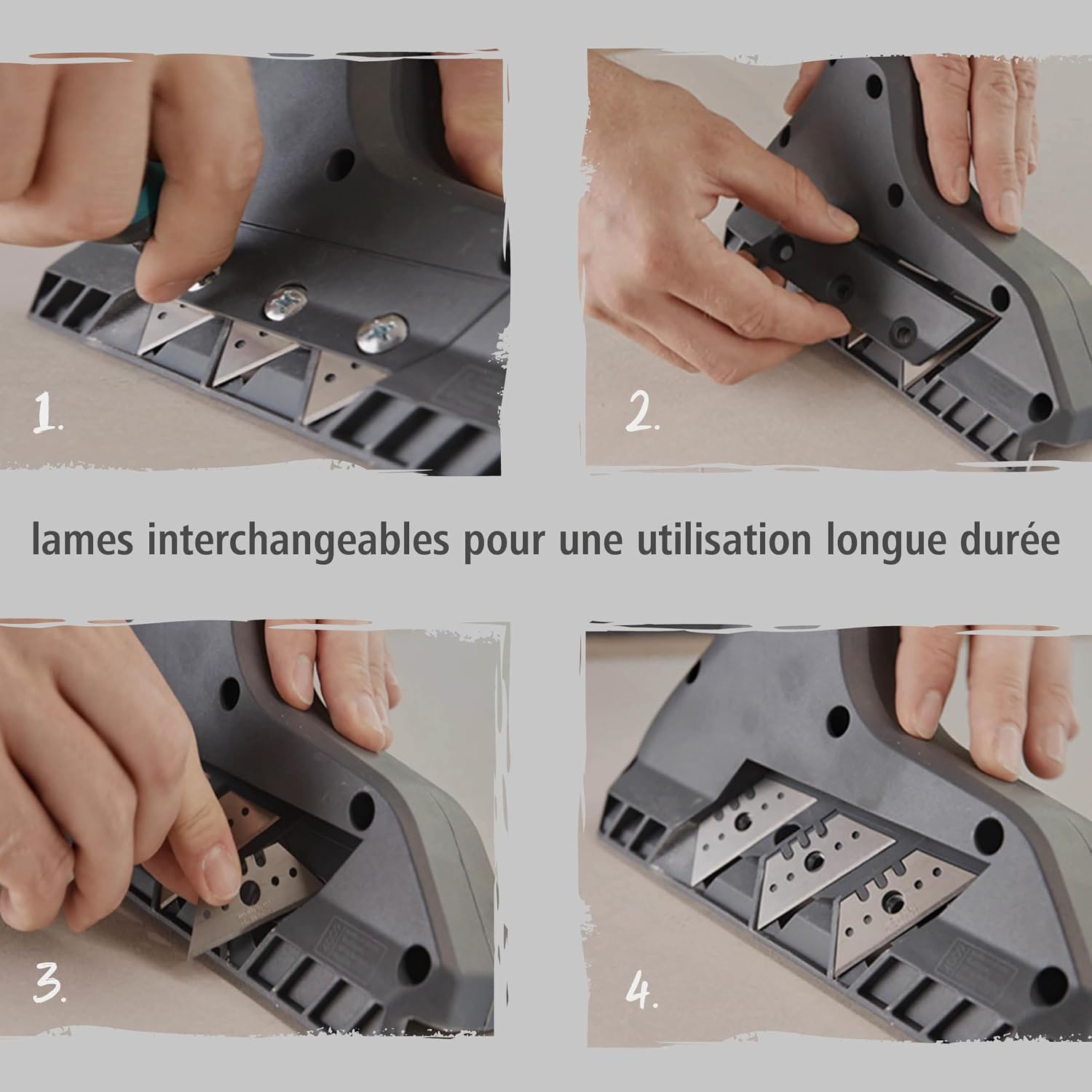 1.

2.

lames interchangeables pour une utilisation longue durée

3.

4.